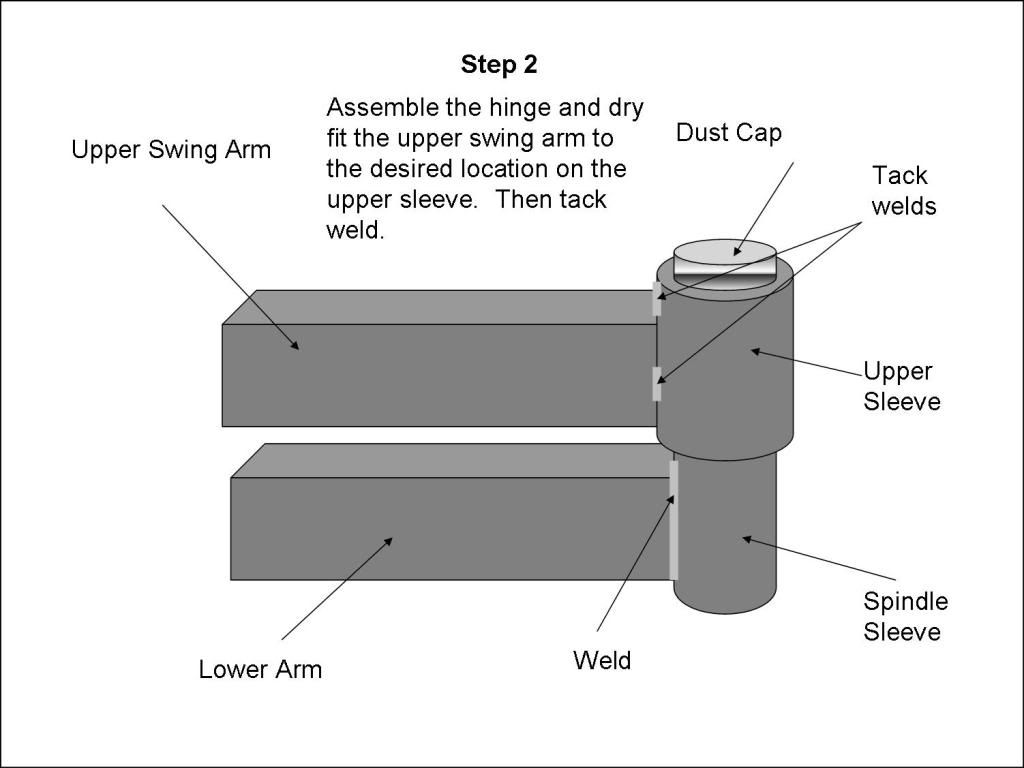 Step 2

Assemble the hinge and dry fit the upper swing arm to the desired location on the upper sleeve. Then tack weld.

Upper Swing Arm

Dust Cap

Tack welds

Upper Sleeve

Spindle Sleeve

Lower Arm

Weld