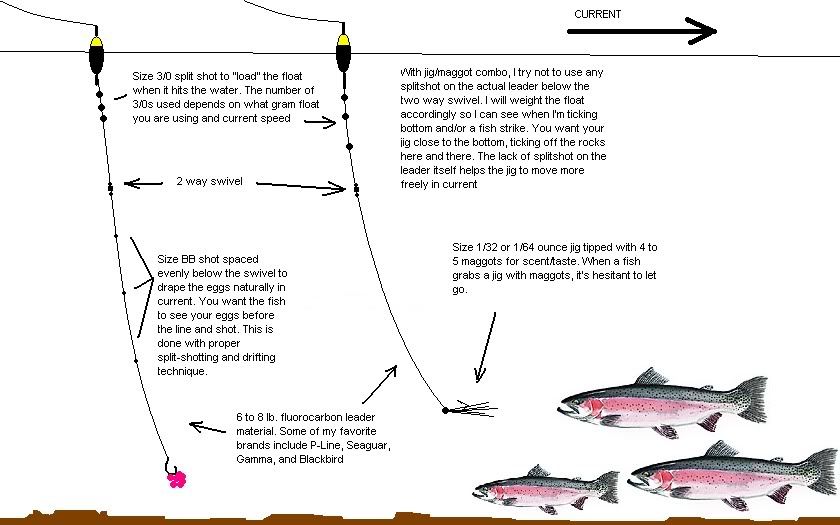 CURRENT

Size 3/0 split shot to "load" the float when it hits the water. The number of 3/0s used depends on what gram float you are using and current speed

With jig/maggot combo, I try not to use any splitshot on the actual leader below the two way swivel. I will weight the float accordingly so I can see when I'm ticking bottom and/or a fish strike. You want your jig close to the bottom, ticking off the rocks here and there. The lack of splitshot on the leader itself helps the jig to move more freely in current

2 way swivel

Size BB shot spaced evenly below the swivel to drape the eggs naturally in current. You want the fish to see your eggs before the line and shot. This is done with proper split-shotting and drifting technique.

Size 1/32 or 1/64 ounce jig tipped with 4 to 5 maggots for scent/taste. When a fish grabs a jig with maggots, it's hesitant to let go.

6 to 8 lb. fluorocarbon leader material. Some of my favorite brands include P-Line, Seaguar, Gamma, and Blackbird